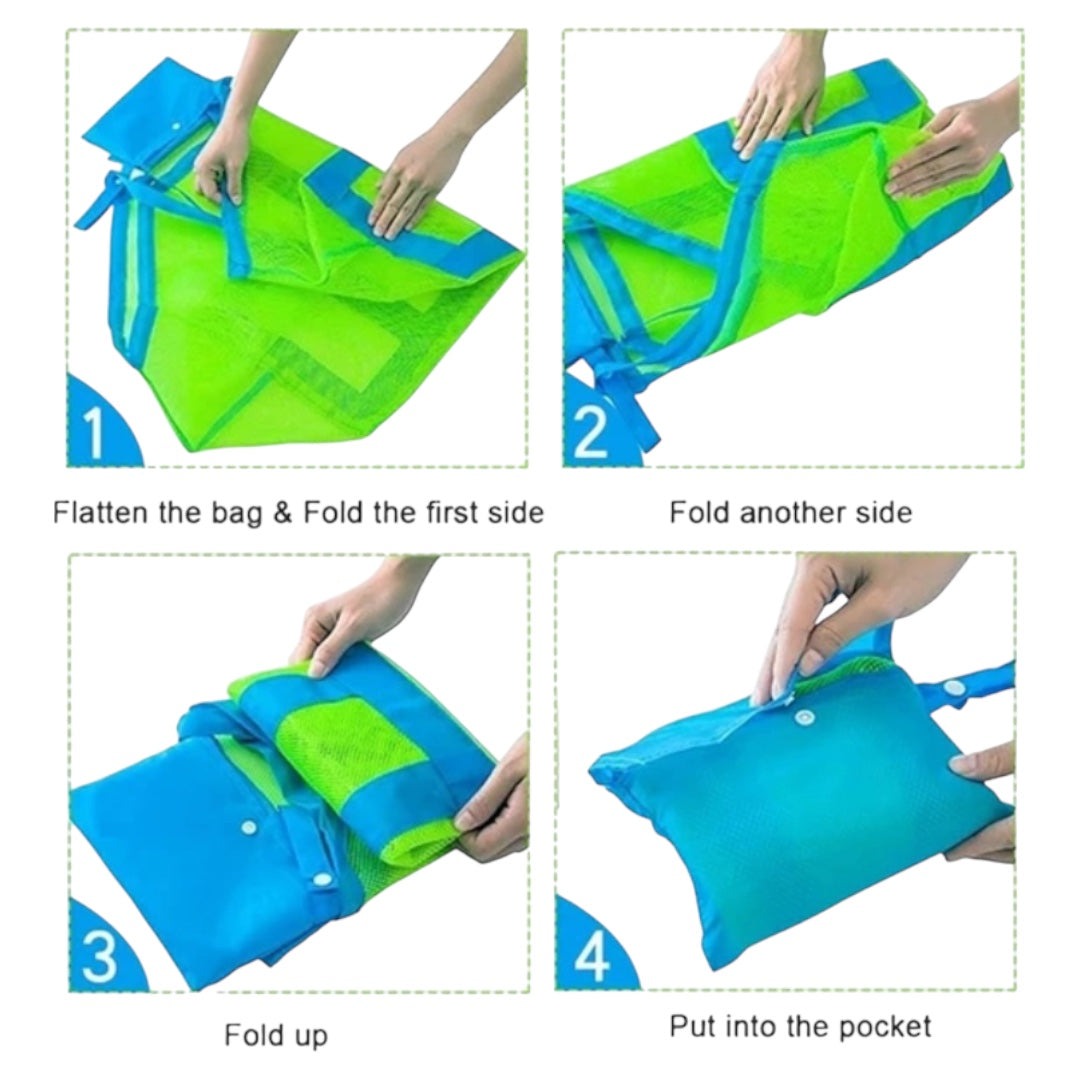 1

Flatten the bag & Fold the first side

2

Fold another side

3

Fold up

4

Put into the pocket